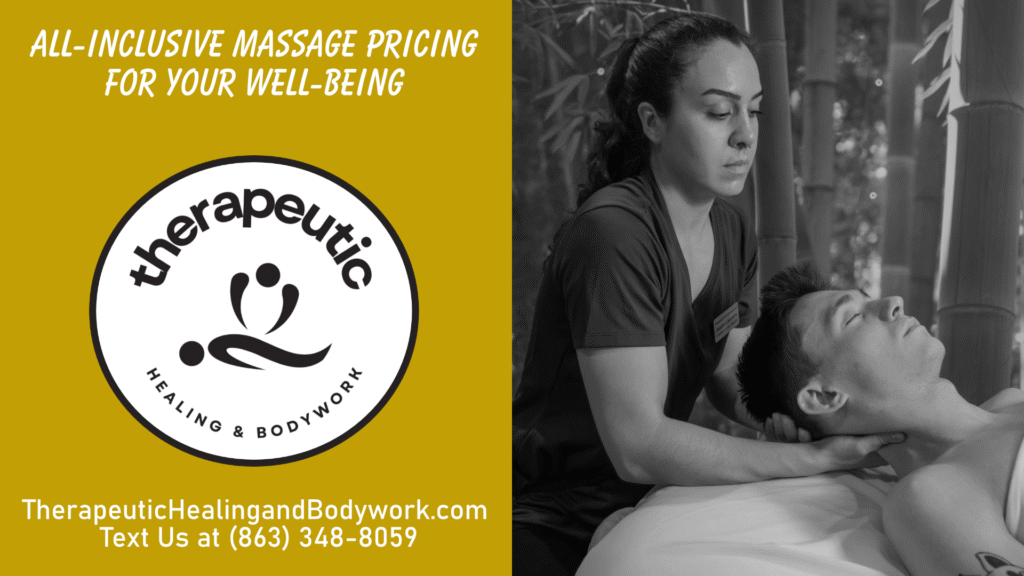 ALL-INCLUSIVE MASSAGE PRICING FOR YOUR WELL-BEING

therapeutic

HEALING & BODYWORK

TherapeuticHealingandBodywork.com
Text Us at (863) 348-8059